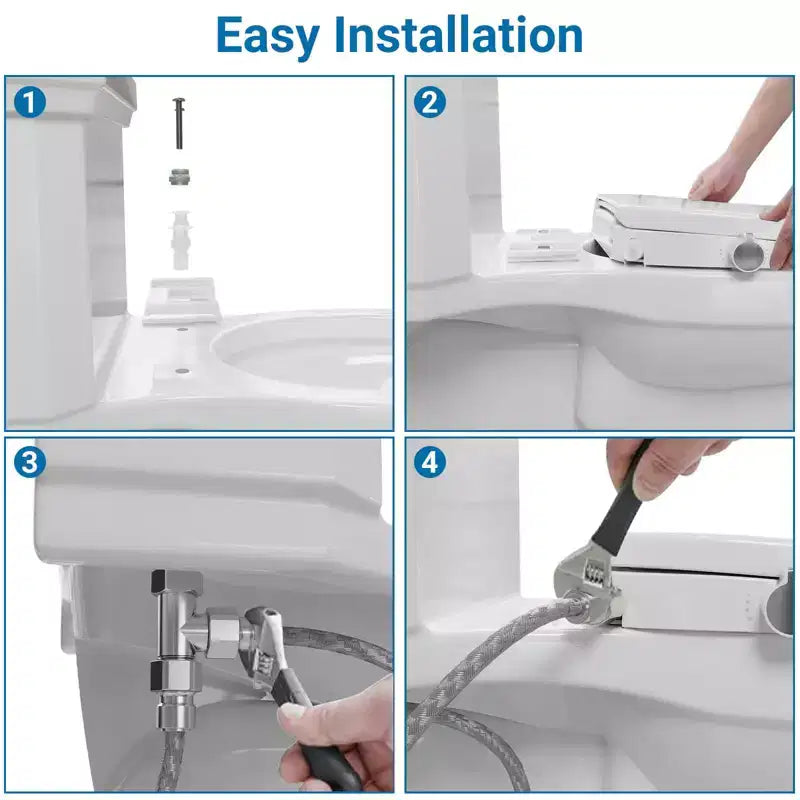 Easy Installation

1

2

3

4